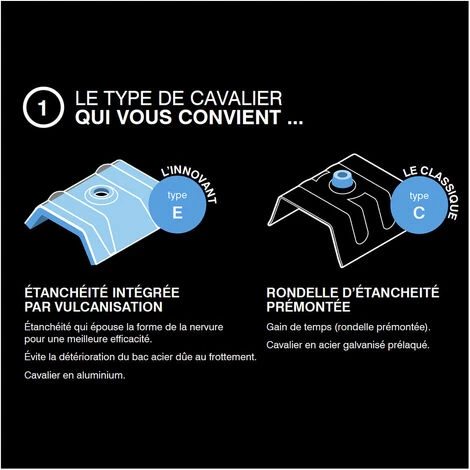 1 LE TYPE DE CAVALIER
QUI VOUS CONVIENT ...

L'INNOVANT
type
E

ÉTANCHÉITÉ INTÉGRÉE PAR VULCANISATION

Étanchéité qui épouse la forme de la nervure pour une meilleure efficacité.

Évite la détérioration du bac acier dûe au frottement.

Cavalier en aluminium.

LE CLASSIQUE
type
C

RONDELLE D'ÉTANCHEITÉ PRÉMONTÉE

Gain de temps (rondelle prémontée).

Cavalier en acier galvanisé prélaqué.